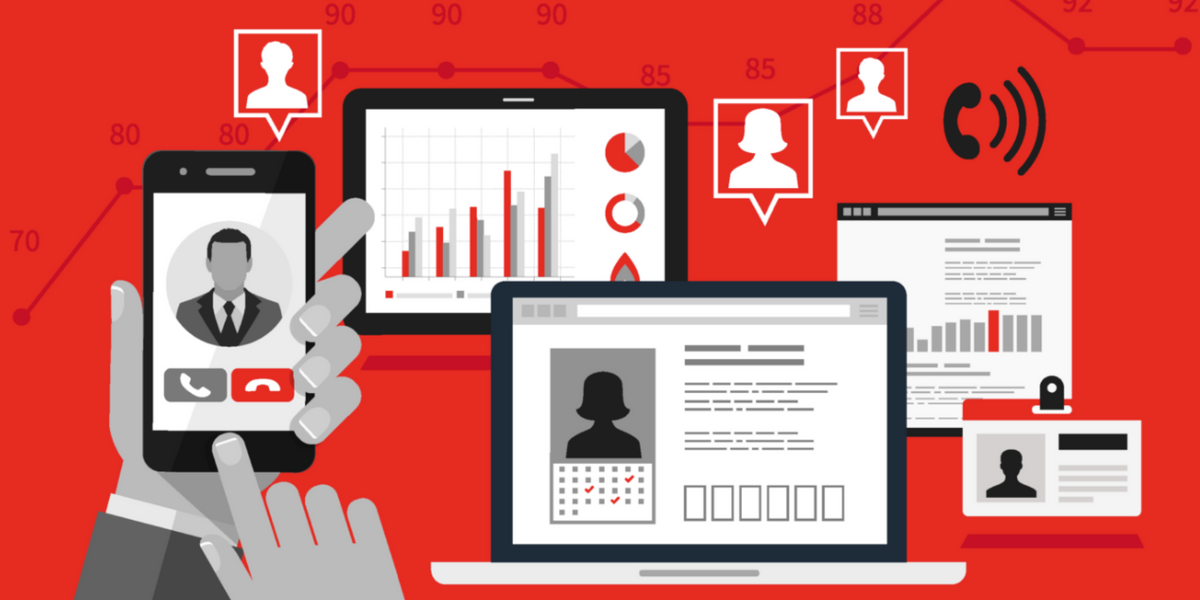 70
80
80
90
90
90
85
85
88
92
92