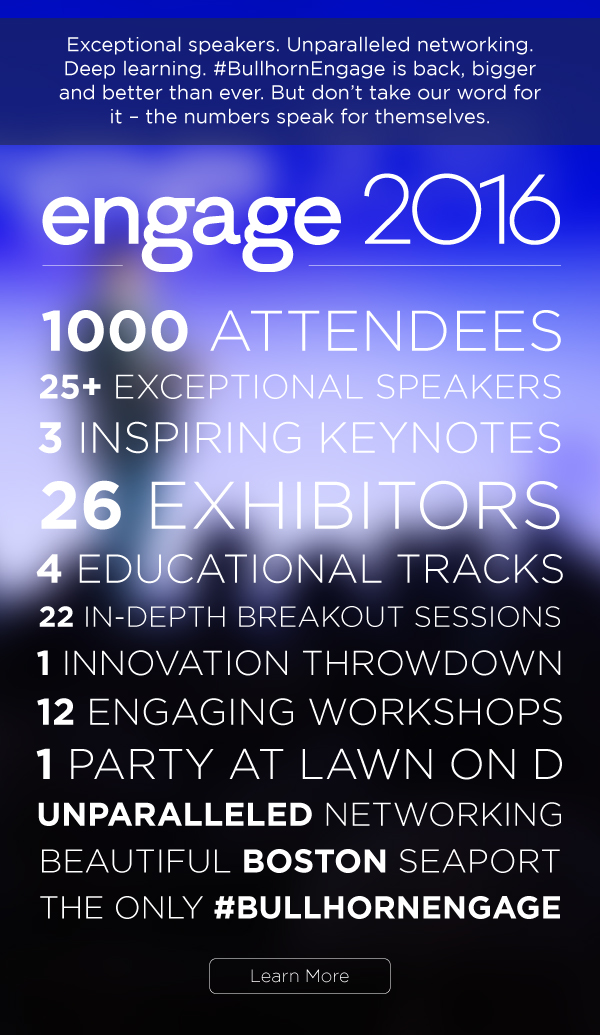 Exceptional speakers. Unparalleled networking. Deep learning. #BullhornEngage is back, bigger and better than ever. But don't take our word for it – the numbers speak for themselves.

engage 2016

1000 ATTENDEES
25+ EXCEPTIONAL SPEAKERS
3 INSPIRING KEYNOTES
26 EXHIBITORS
4 EDUCATIONAL TRACKS
22 IN-DEPTH BREAKOUT SESSIONS
1 INNOVATION THROWDOWN
12 ENGAGING WORKSHOPS
1 PARTY AT LAWN ON D
UNPARALLELED NETWORKING
BEAUTIFUL BOSTON SEAPORT
THE ONLY #BULLHORNENGAGE

Learn More