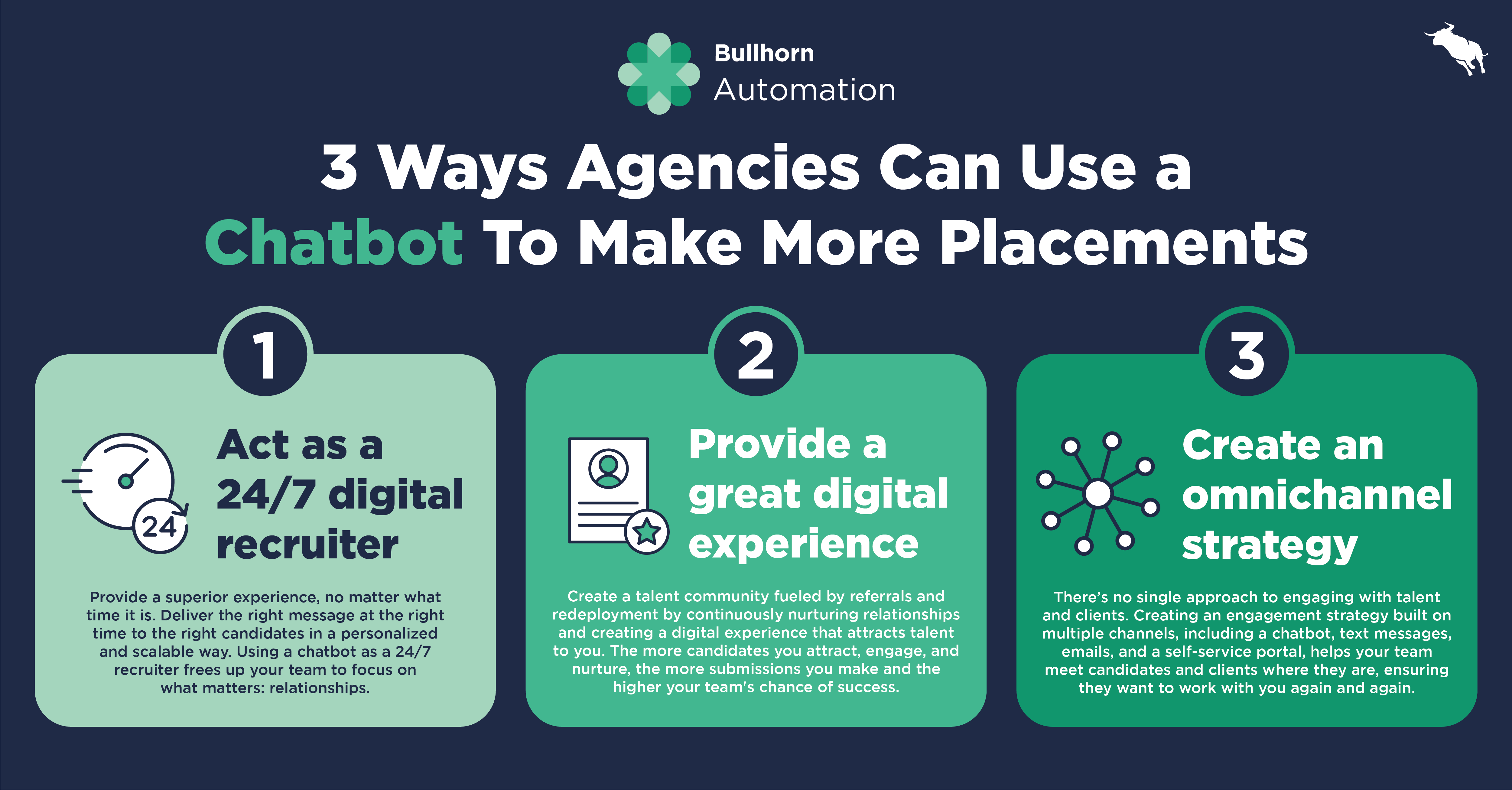 Bullhorn
Automation

3 Ways Agencies Can Use a Chatbot To Make More Placements

1

24

Act as a 24/7 digital recruiter

Provide a superior experience, no matter what time it is. Deliver the right message at the right time to the right candidates in a personalized and scalable way. Using a chatbot as a 24/7 recruiter frees up your team to focus on what matters: relationships.

2

Provide a great digital experience

Create a talent community fueled by referrals and redeployment by continuously nurturing relationships and creating a digital experience that attracts talent to you. The more candidates you attract, engage, and nurture, the more submissions you make and the higher your team's chance of success.

3

Create an omnichannel strategy

There's no single approach to engaging with talent and clients. Creating an engagement strategy built on multiple channels, including a chatbot, text messages, emails, and a self-service portal, helps your team meet candidates and clients where they are, ensuring they want to work with you again and again.